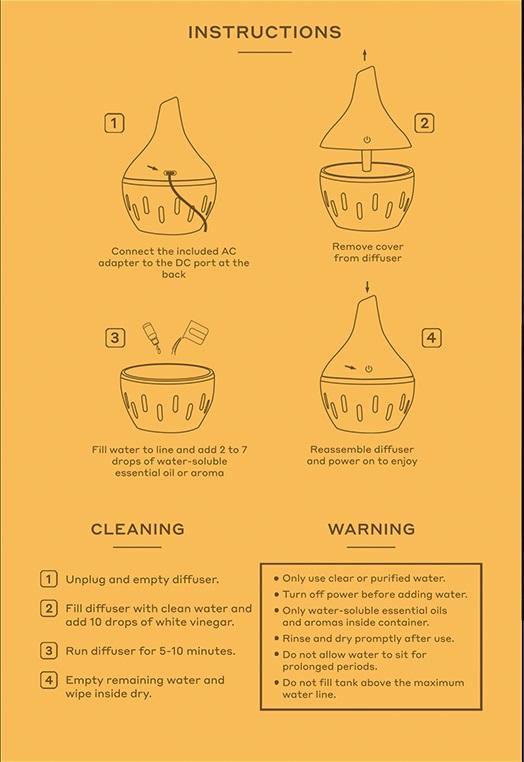 INSTRUCTIONS

1

Connect the included AC adapter to the DC port at the back

2

Remove cover from diffuser

3

Fill water to line and add 2 to 7 drops of water-soluble essential oil or aroma

4

Reassemble diffuser and power on to enjoy

CLEANING

1 Unplug and empty diffuser.

2 Fill diffuser with clean water and add 10 drops of white vinegar.

3 Run diffuser for 5-10 minutes.

4 Empty remaining water and wipe inside dry.

WARNING

• Only use clear or purified water.
• Turn off power before adding water.
• Only water-soluble essential oils and aromas inside container.
• Rinse and dry promptly after use.
• Do not allow water to sit for prolonged periods.
• Do not fill tank above the maximum water line.